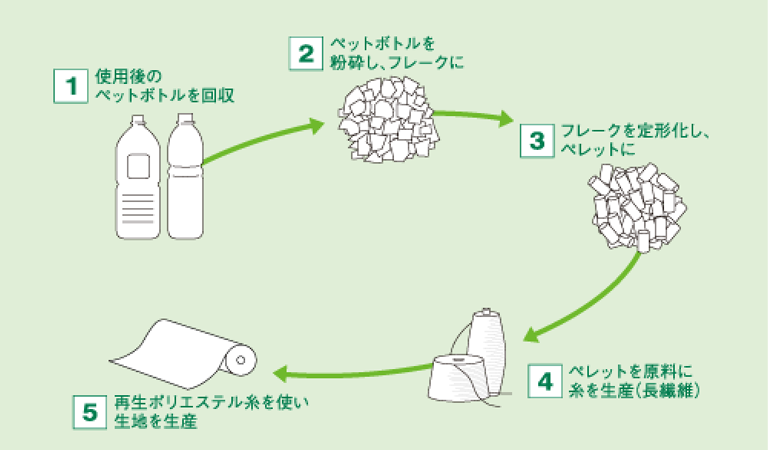 1 使用後のペットボトルを回収

2 ペットボトルを粉砕し、フレークに

3 フレークを定形化し、ペレットに

4 ペレットを原料に糸を生産(長繊維)

5 再生ポリエステル糸を使い生地を生産